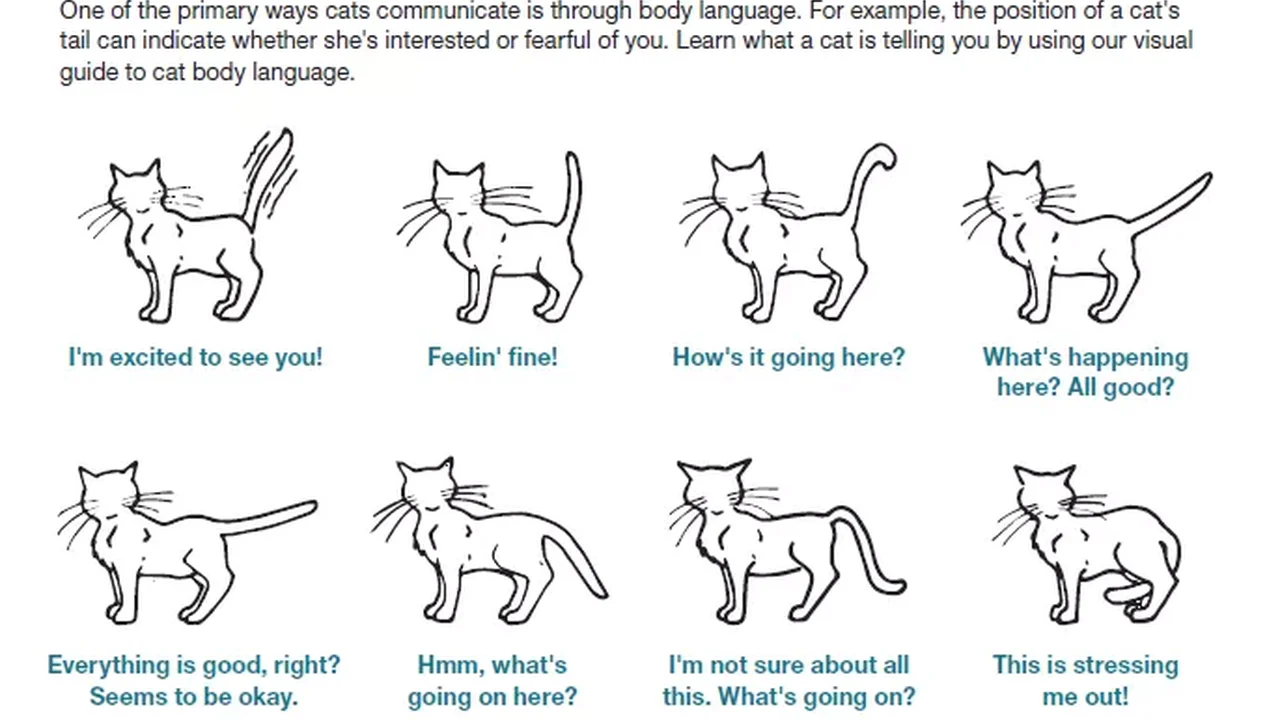 One of the primary ways cats communicate is through body language. For example, the position of a cat's tail can indicate whether she's interested or fearful of you. Learn what a cat is telling you by using our visual guide to cat body language.

I'm excited to see you!

Feelin' fine!

How's it going here?

What's happening here? All good?

Everything is good, right? Seems to be okay.

Hmm, what's going on here?

I'm not sure about all this. What's going on?

This is stressing me out!